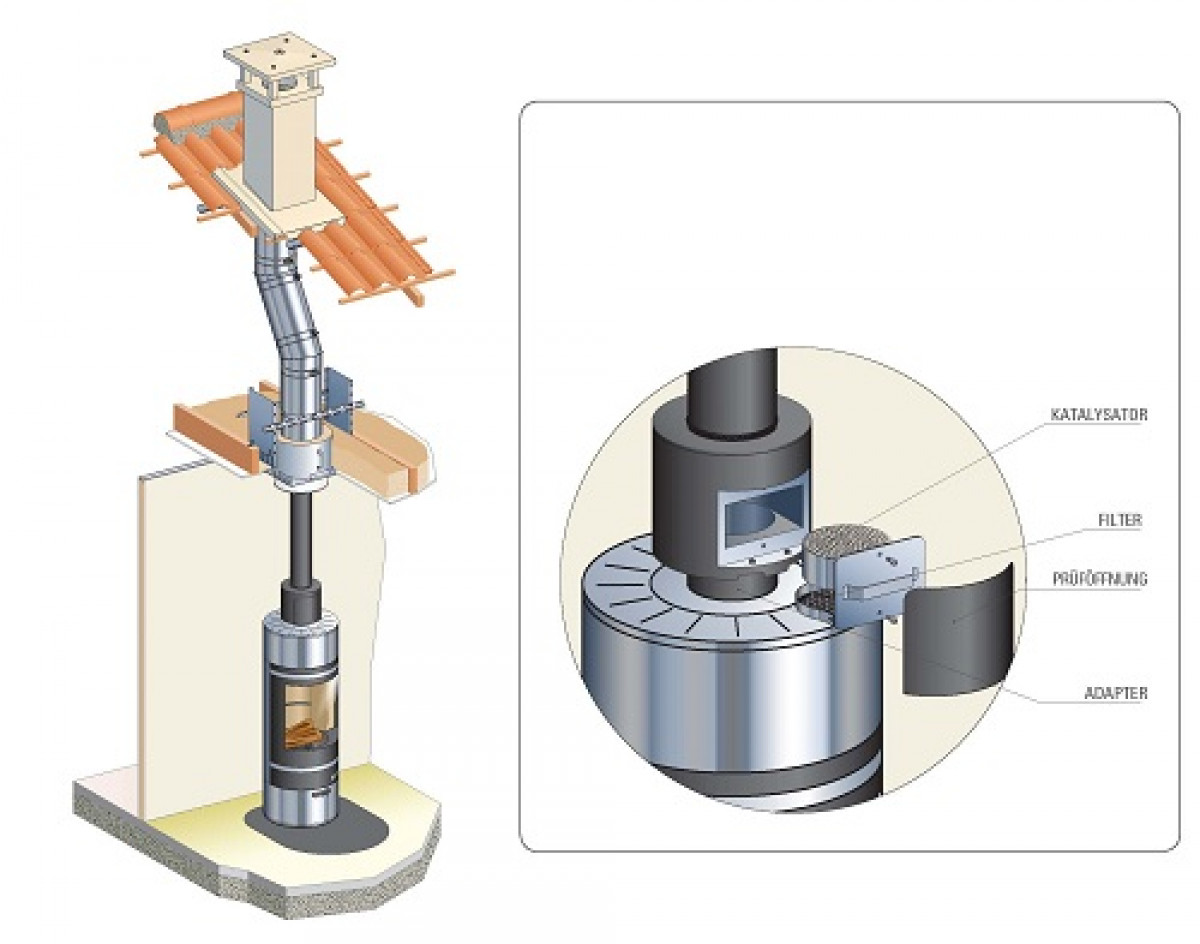 KATALYSATOR

FILTER

PRÜFÖFFNUNG

ADAPTER